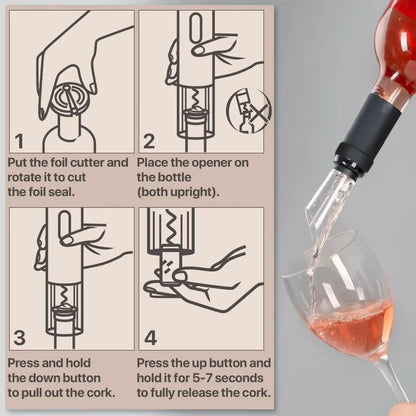 1

Put the foil cutter and rotate it to cut the foil seal.

2

Place the opener on the bottle (both upright).

3

Press and hold the down button to pull out the cork.

4

Press the up button and hold it for 5-7 seconds to fully release the cork.