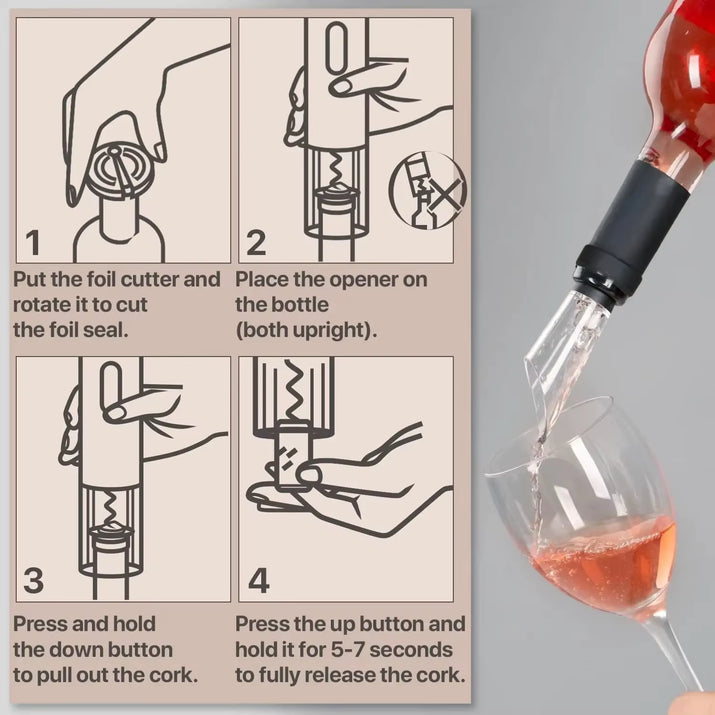 1

Put the foil cutter and rotate it to cut the foil seal.

2

Place the opener on the bottle (both upright).

3

Press and hold the down button to pull out the cork.

4

Press the up button and hold it for 5-7 seconds to fully release the cork.