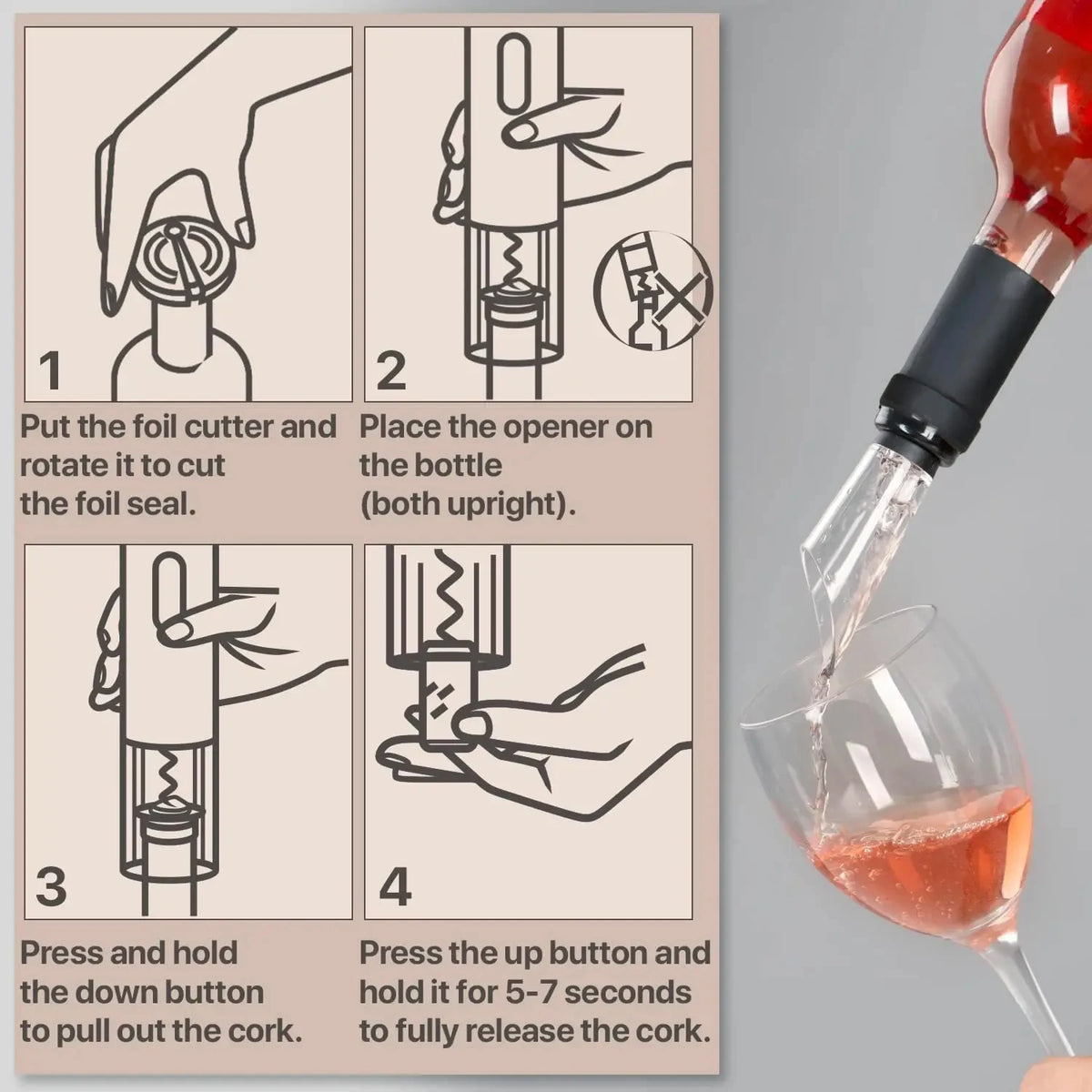 1

Put the foil cutter and rotate it to cut the foil seal.

2

Place the opener on the bottle (both upright).

3

Press and hold the down button to pull out the cork.

4

Press the up button and hold it for 5-7 seconds to fully release the cork.